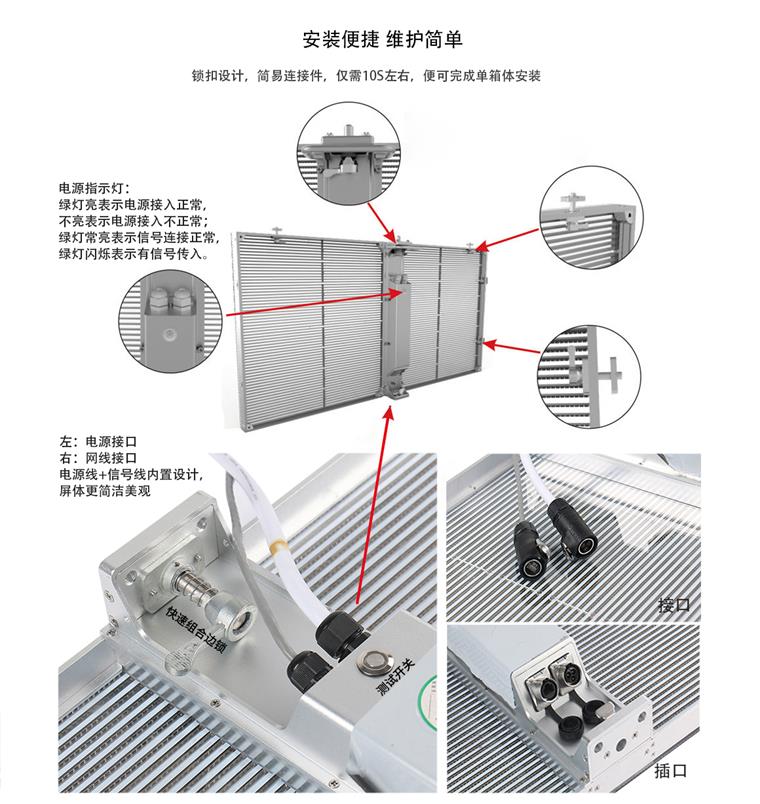 安装便捷 维护简单

锁扣设计，简易连接件，仅需10S左右，便可完成单箱体安装

电源指示灯：
绿灯亮表示电源接入正常，
不亮表示电源接入不正常；
绿灯常亮表示信号连接正常，
绿灯闪烁表示有信号传入。

左：电源接口
右：网线接口
电源线+信号线内置设计，
屏体更简洁美观

快速组合边锁

测试开关

接口

插口